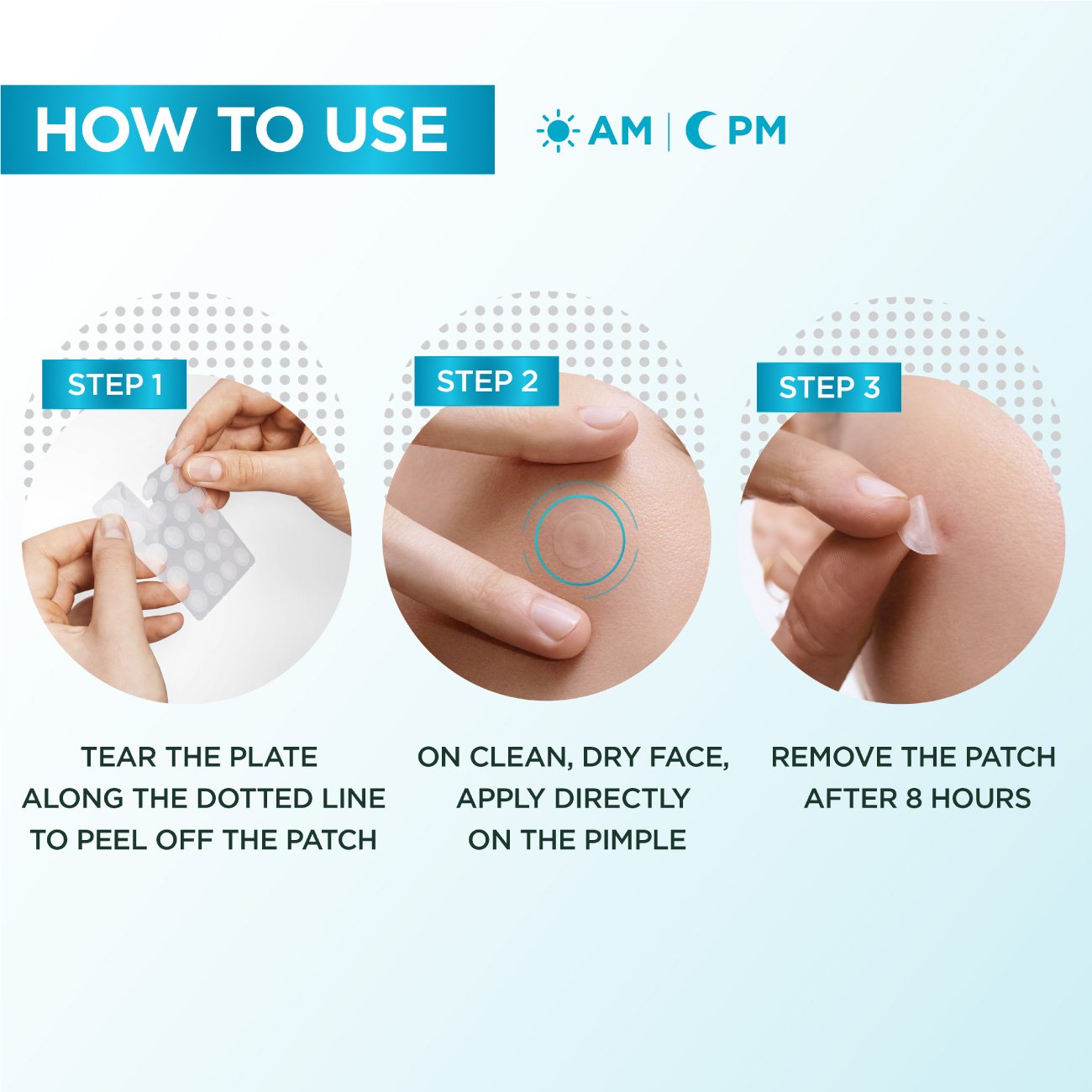 HOW TO USE

AM | PM

STEP 1

TEAR THE PLATE ALONG THE DOTTED LINE TO PEEL OFF THE PATCH

STEP 2

ON CLEAN, DRY FACE, APPLY DIRECTLY ON THE PIMPLE

STEP 3

REMOVE THE PATCH AFTER 8 HOURS